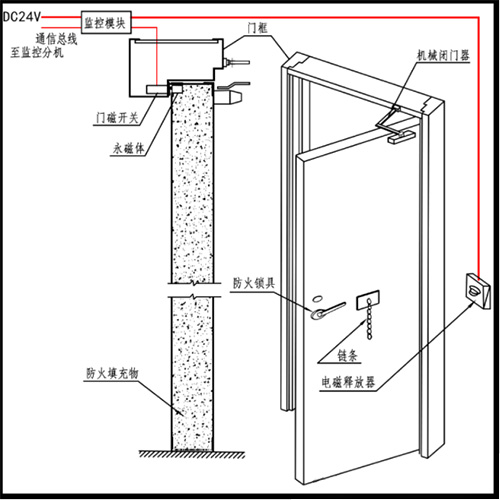 DC24V
监控模块
通信总线
至监控分机
门框
机械闭门器
门磁开关
永磁体
防火锁具
链条
电磁释放器
防火填充物